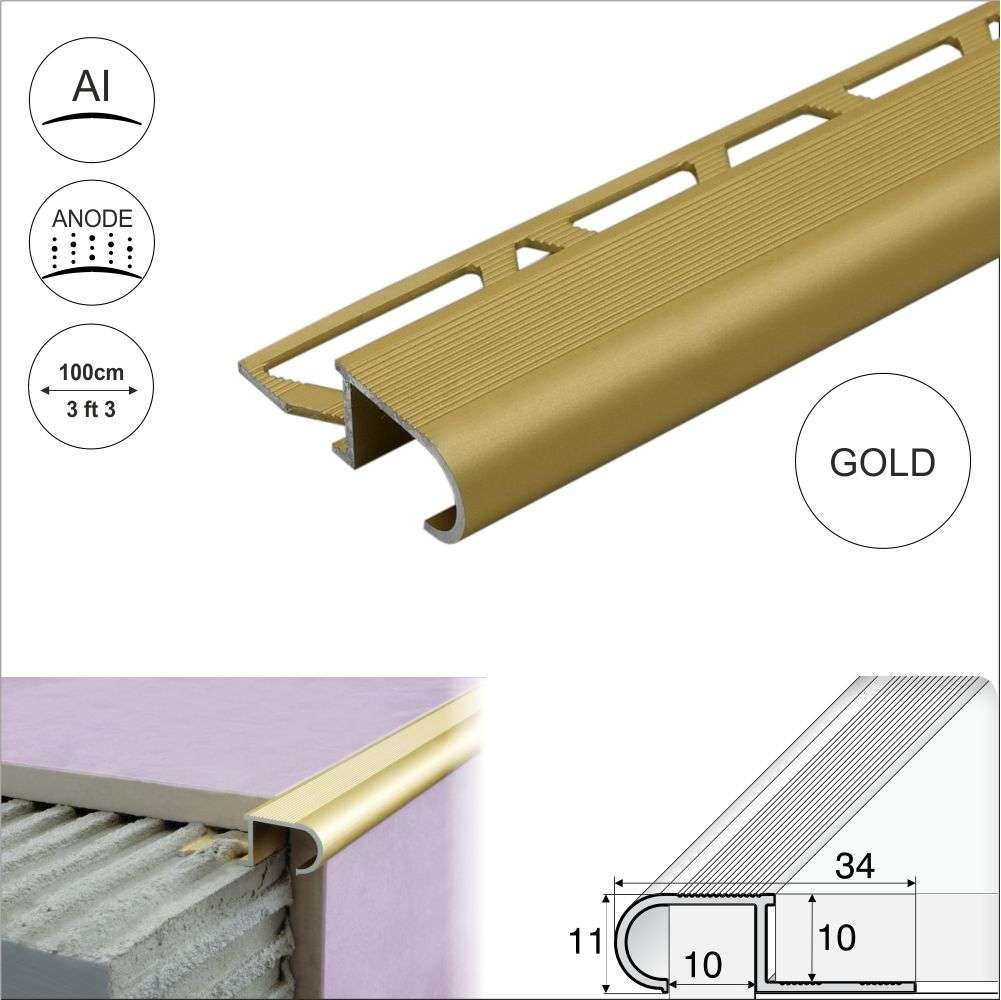 Al

ANODE

100cm
3 ft 3

GOLD

34
11
10
10