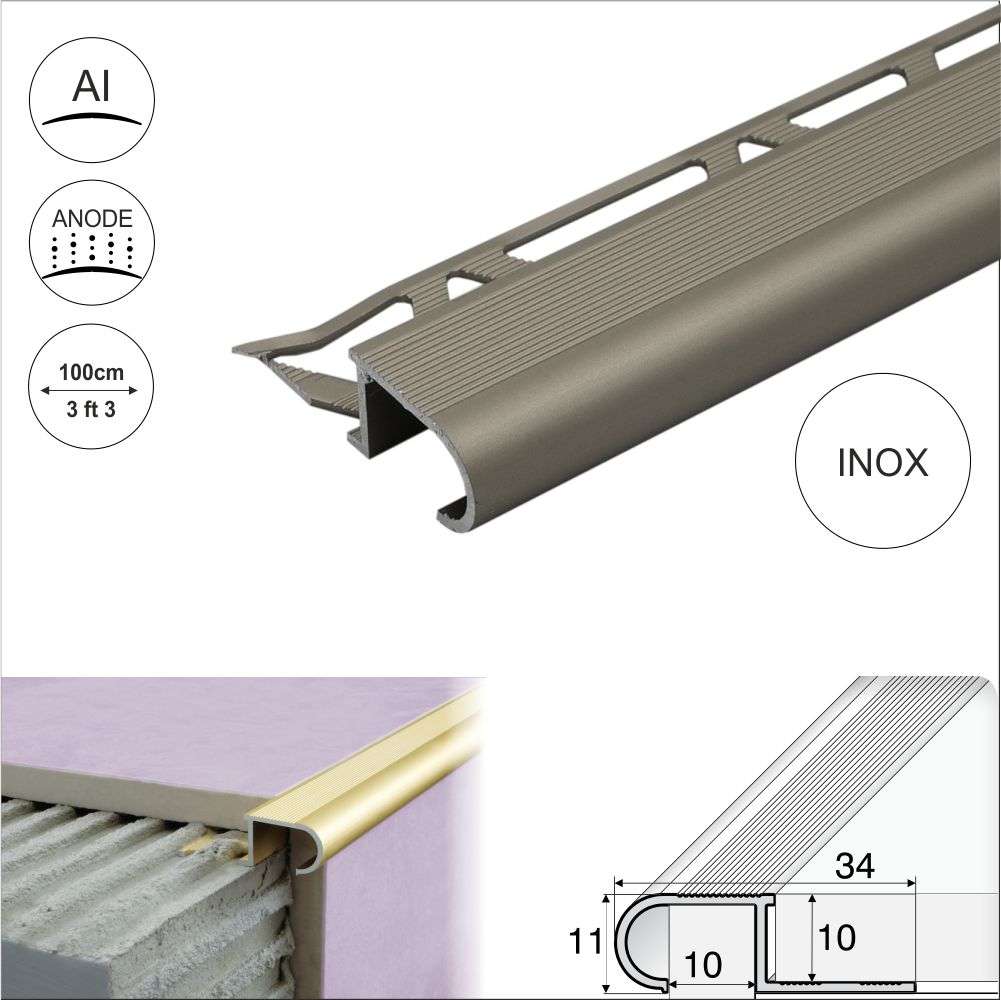 Al

ANODE

100cm
3 ft 3

INOX

34
11
10
10