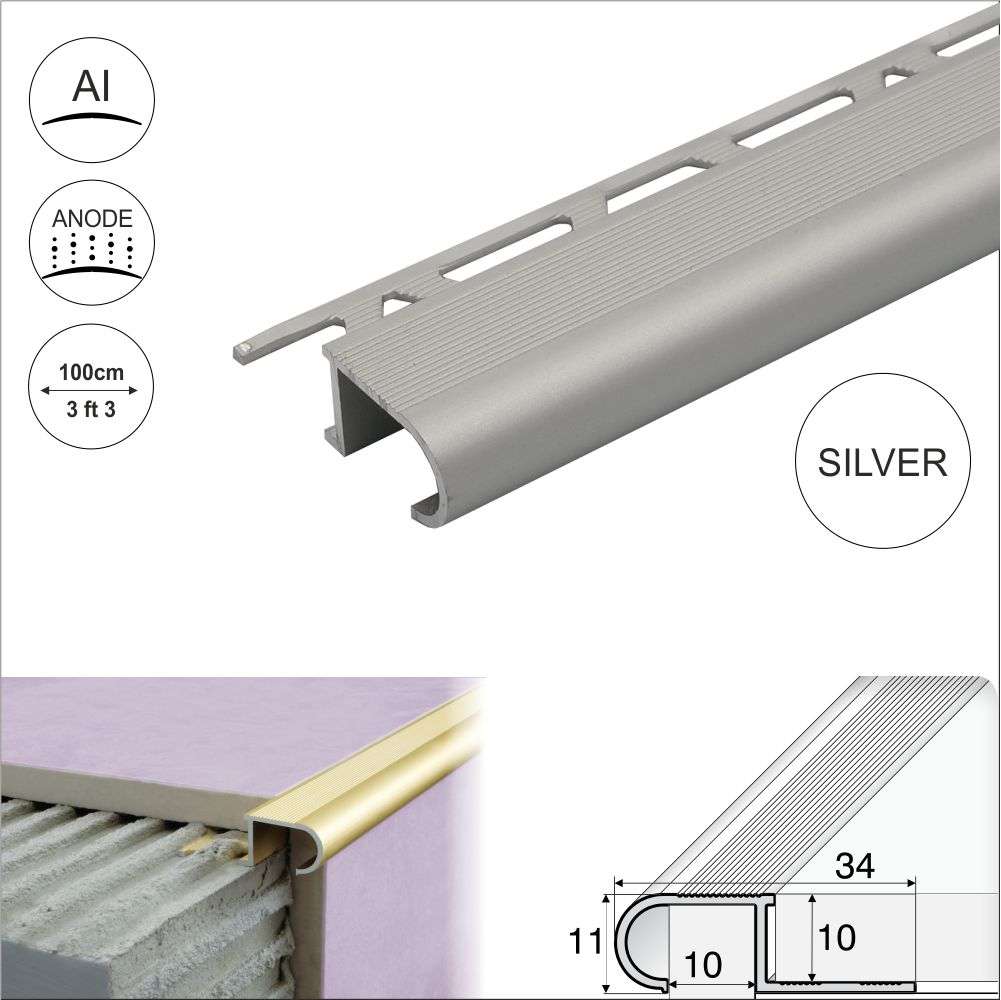 Al

ANODE

100cm
3 ft 3

SILVER

34
11
10
10