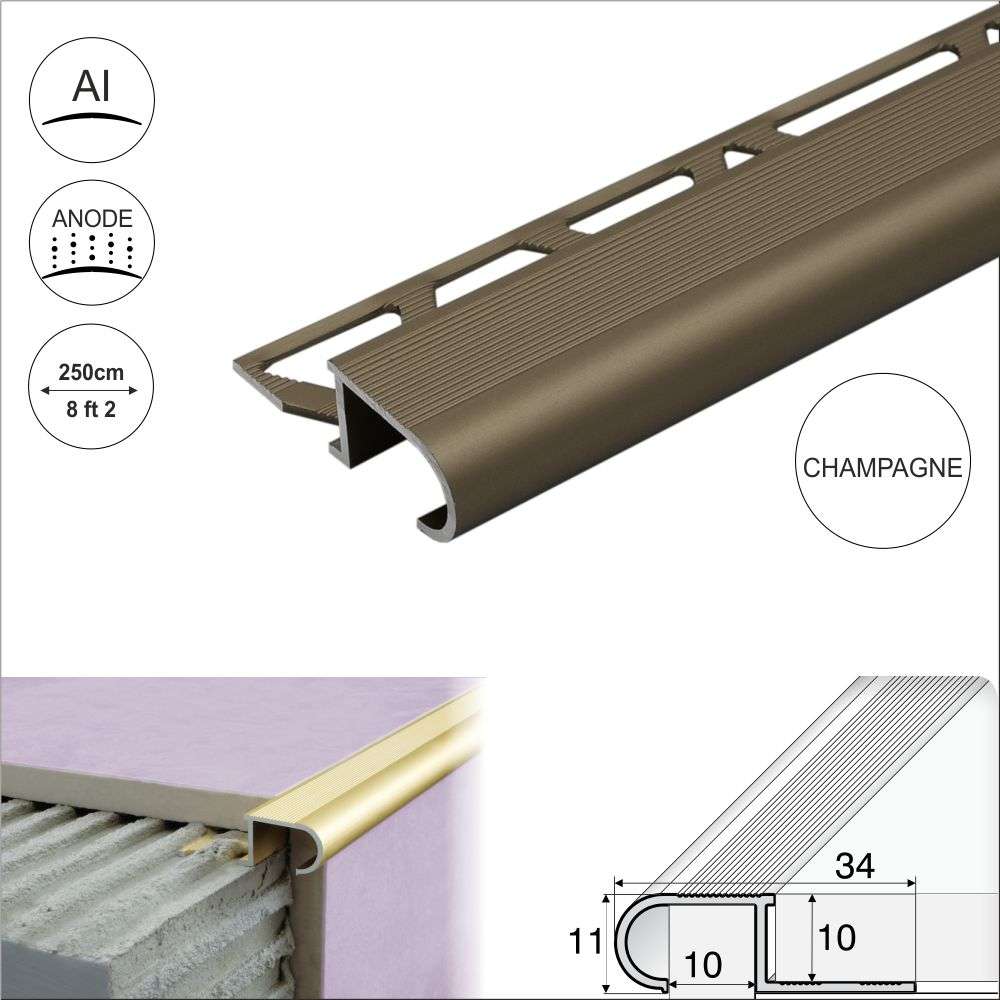 Al

ANODE

250cm
8 ft 2

CHAMPAGNE

34
11
10
10