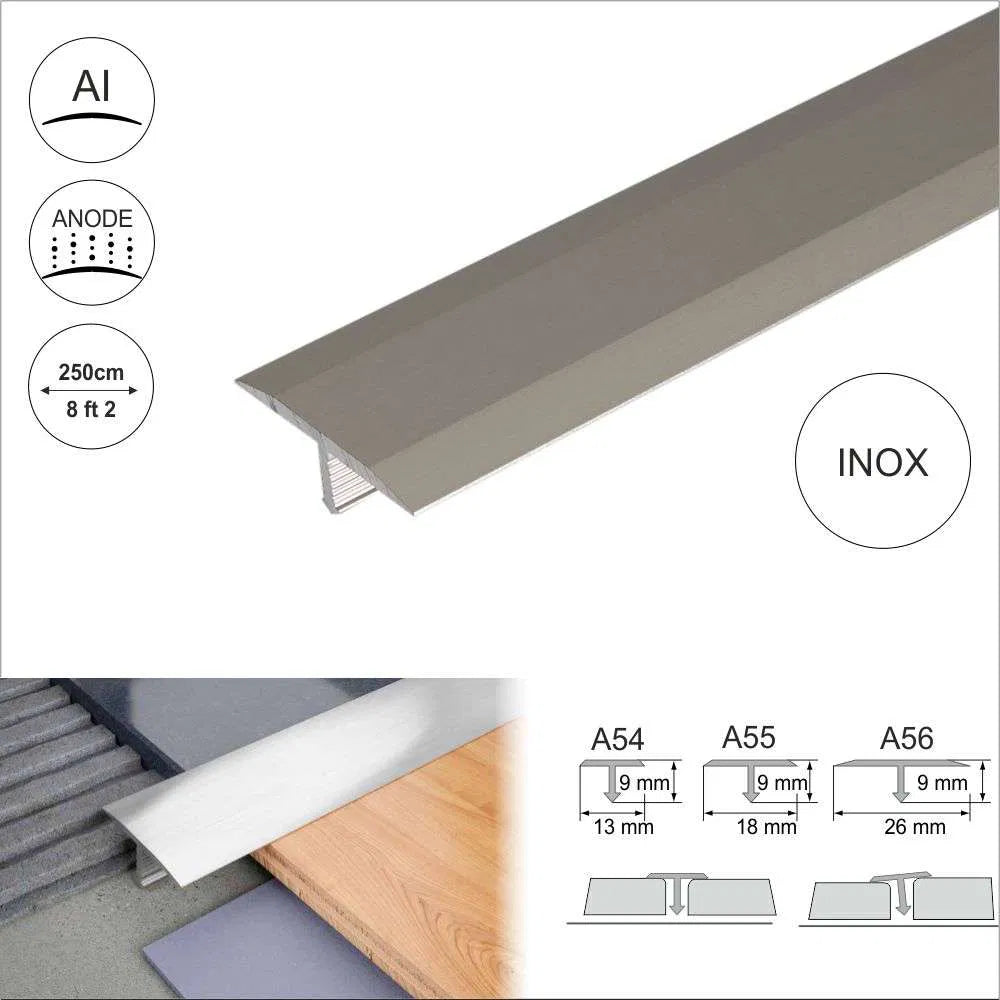 Al

ANODE

250cm
8 ft 2

INOX

A54
9 mm
13 mm

A55
9 mm
18 mm

A56
9 mm
26 mm